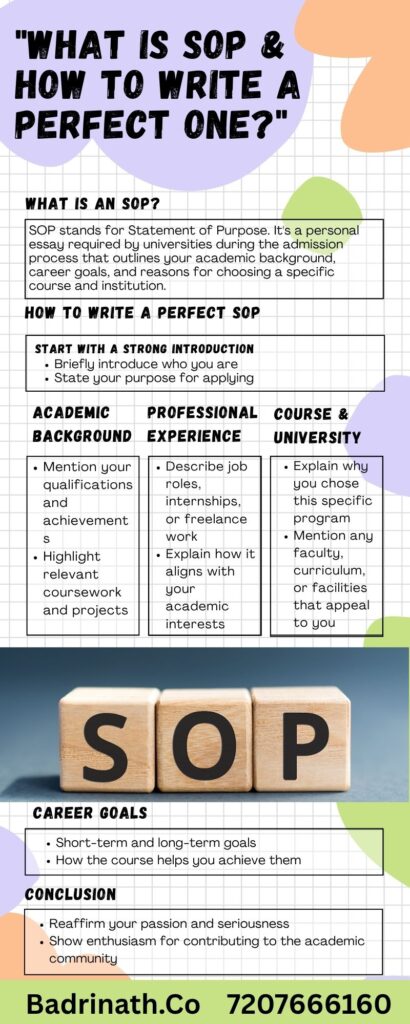 "WHAT IS SOP & HOW TO WRITE A PERFECT ONE?"

WHAT IS AN SOP?

SOP stands for Statement of Purpose. It's a personal essay required by universities during the admission process that outlines your academic background, career goals, and reasons for choosing a specific course and institution.

HOW TO WRITE A PERFECT SOP

START WITH A STRONG INTRODUCTION
• Briefly introduce who you are
• State your purpose for applying

ACADEMIC BACKGROUND
• Mention your qualifications and achievements
• Highlight relevant coursework and projects

PROFESSIONAL EXPERIENCE
• Describe job roles, internships, or freelance work
• Explain how it aligns with your academic interests

COURSE & UNIVERSITY
• Explain why you chose this specific program
• Mention any faculty, curriculum, or facilities that appeal to you

SOP

CAREER GOALS
• Short-term and long-term goals
• How the course helps you achieve them

CONCLUSION
• Reaffirm your passion and seriousness
• Show enthusiasm for contributing to the academic community

Badrinath.Co 7207666160